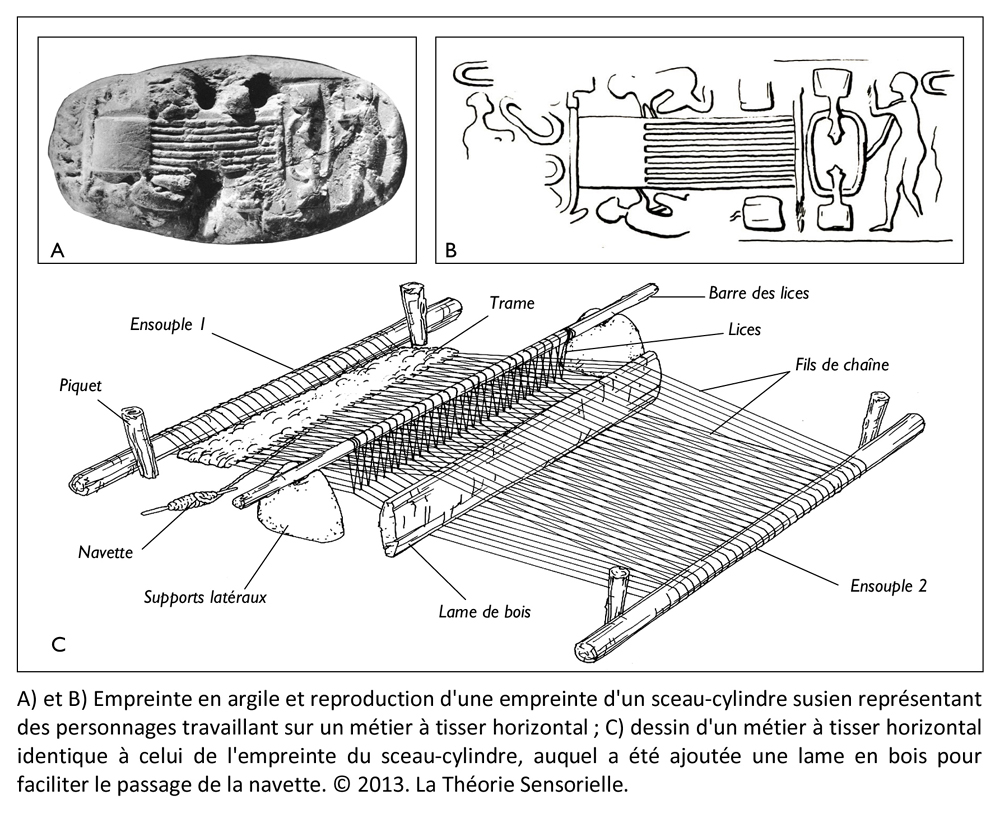 A

B

Ensouple 1

Trame

Barre des lices

Lices

Fils de chaîne

Piquet

Navette

Supports latéraux

Lame de bois

Ensouple 2

C

A) et B) Empreinte en argile et reproduction d'une empreinte d'un sceau-cylindre susien représentant des personnages travaillant sur un métier à tisser horizontal ; C) dessin d'un métier à tisser horizontal identique à celui de l'empreinte du sceau-cylindre, auquel a été ajoutée une lame en bois pour faciliter le passage de la navette. © 2013. La Théorie Sensorielle.