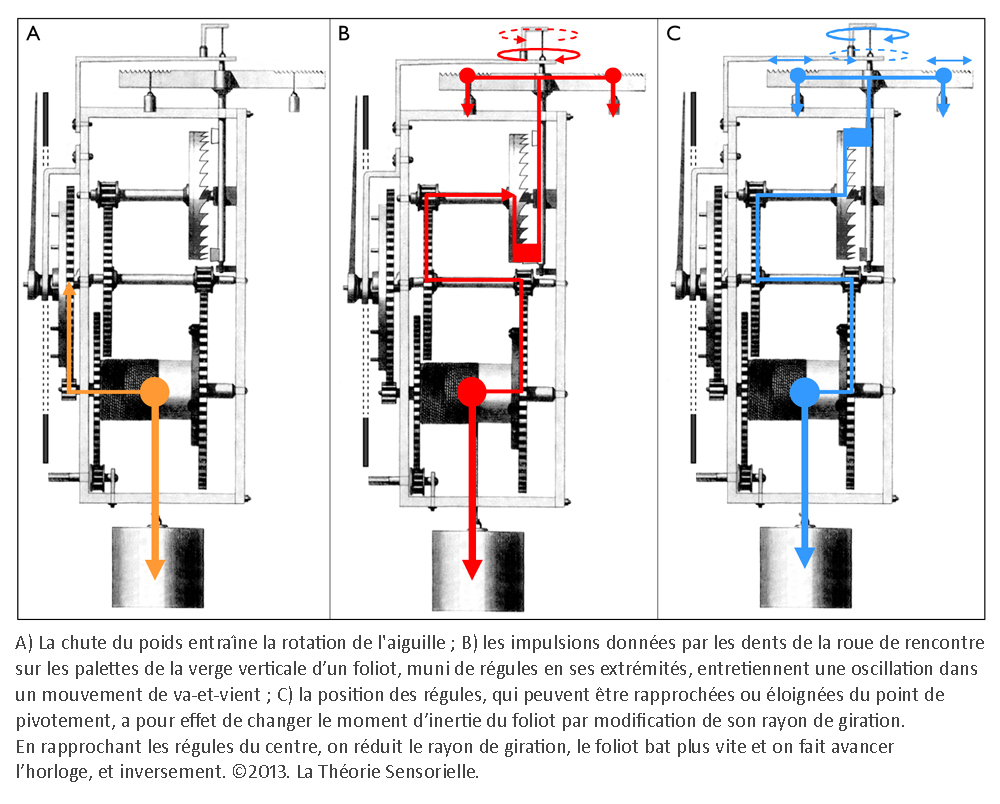 A

B

C

A) La chute du poids entraîne la rotation de l'aiguille ; B) les impulsions données par les dents de la roue de rencontre sur les palettes de la verge verticale d'un foliot, muni de régules en ses extrémités, entretiennent une oscillation dans un mouvement de va-et-vient ; C) la position des régules, qui peuvent être rapprochées ou éloignées du point de pivotement, a pour effet de changer le moment d'inertie du foliot par modification de son rayon de giration.
En rapprochant les régules du centre, on réduit le rayon de giration, le foliot bat plus vite et on fait avancer l'horloge, et inversement. ©2013. La Théorie Sensorielle.