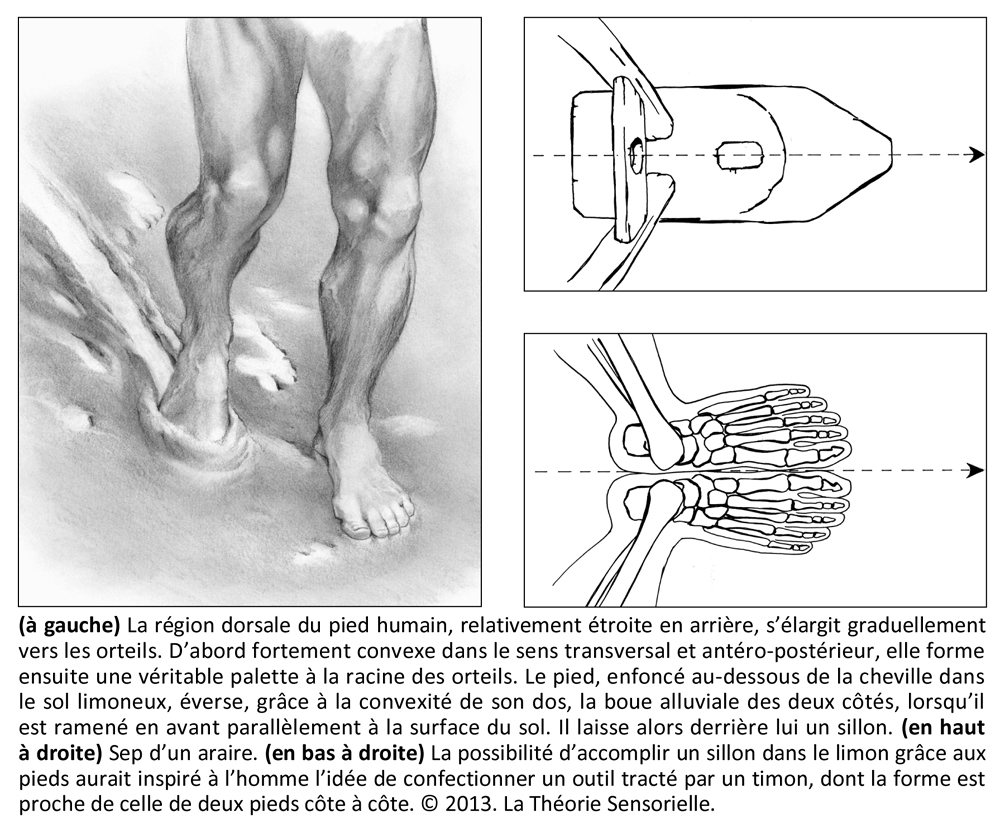 (à gauche) La région dorsale du pied humain, relativement étroite en arrière, s'élargit graduellement vers les orteils. D'abord fortement convexe dans le sens transversal et antéro-postérieur, elle forme ensuite une véritable palette à la racine des orteils. Le pied, enfoncé au-dessous de la cheville dans le sol limoneux, éverse, grâce à la convexité de son dos, la boue alluviale des deux côtés, lorsqu'il est ramené en avant parallèlement à la surface du sol. Il laisse alors derrière lui un sillon. (en haut à droite) Sep d'un araire. (en bas à droite) La possibilité d'accomplir un sillon dans le limon grâce aux pieds aurait inspiré à l'homme l'idée de confectionner un outil tracté par un timon, dont la forme est proche de celle de deux pieds côte à côte. © 2013. La Théorie Sensorielle.