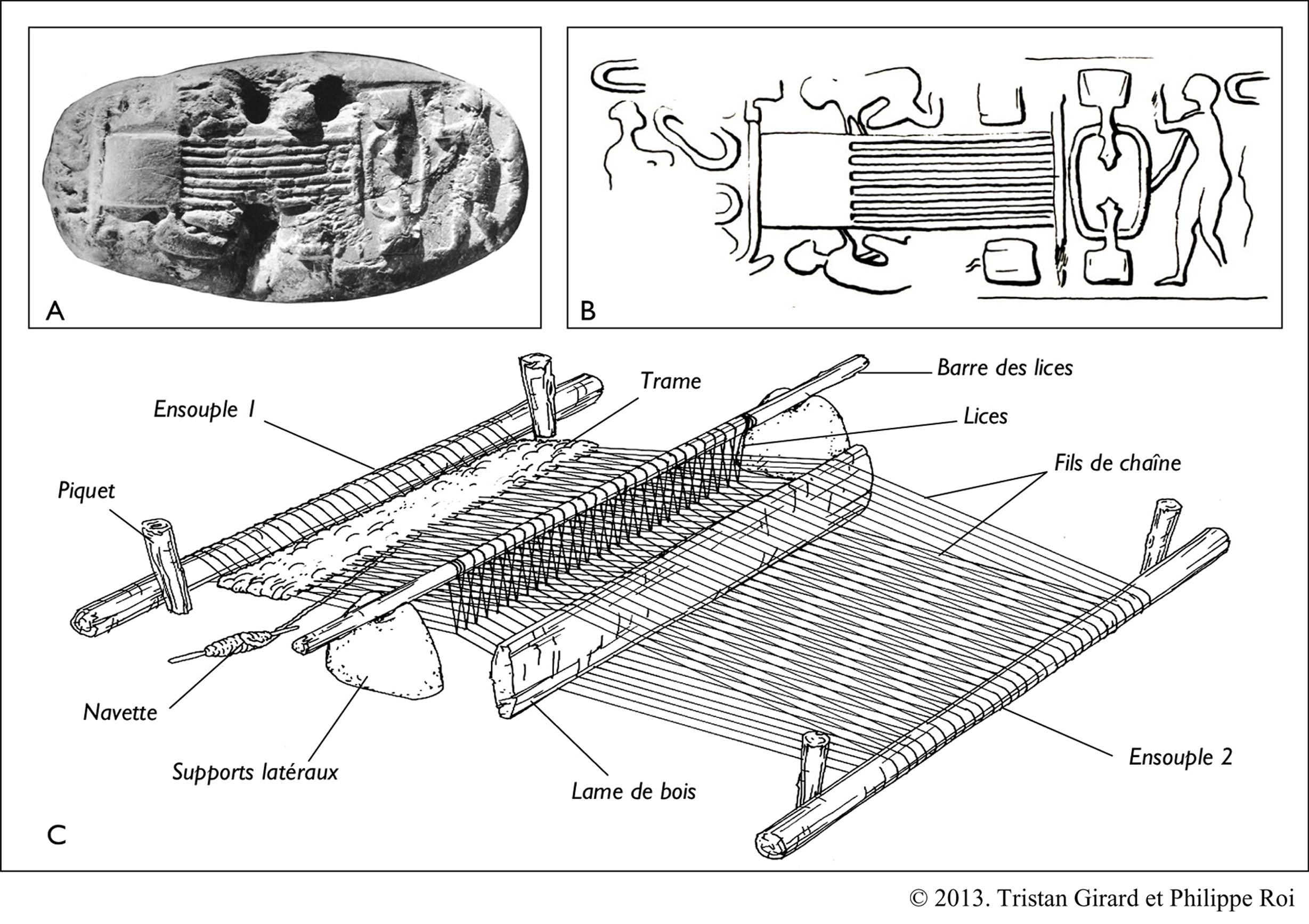 A

B

Barre des lices

Trame

Ensouple 1

Lices

Fils de chaîne

Piquet

Navette

Supports latéraux

Lame de bois

Ensouple 2

C

© 2013. Tristan Girard et Philippe Roi