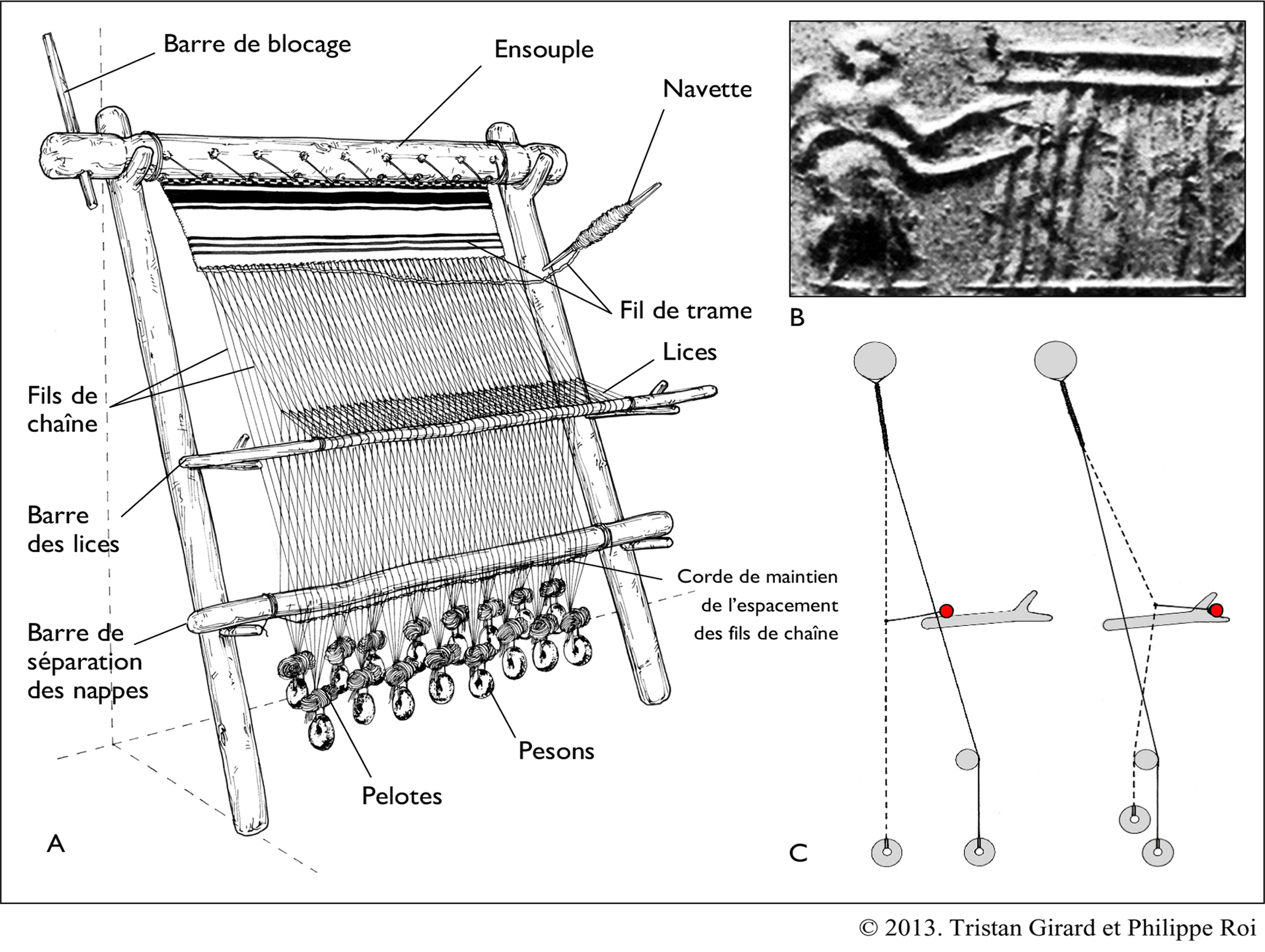 Barre de blocage

Ensouple

Navette

Fil de trame

Lices

Fils de chaîne

Barre des lices

Corde de maintien de l'espacement des fils de chaîne

Barre de séparation des nappes

Pesons

Pelotes

A

B

C

© 2013. Tristan Girard et Philippe Roi