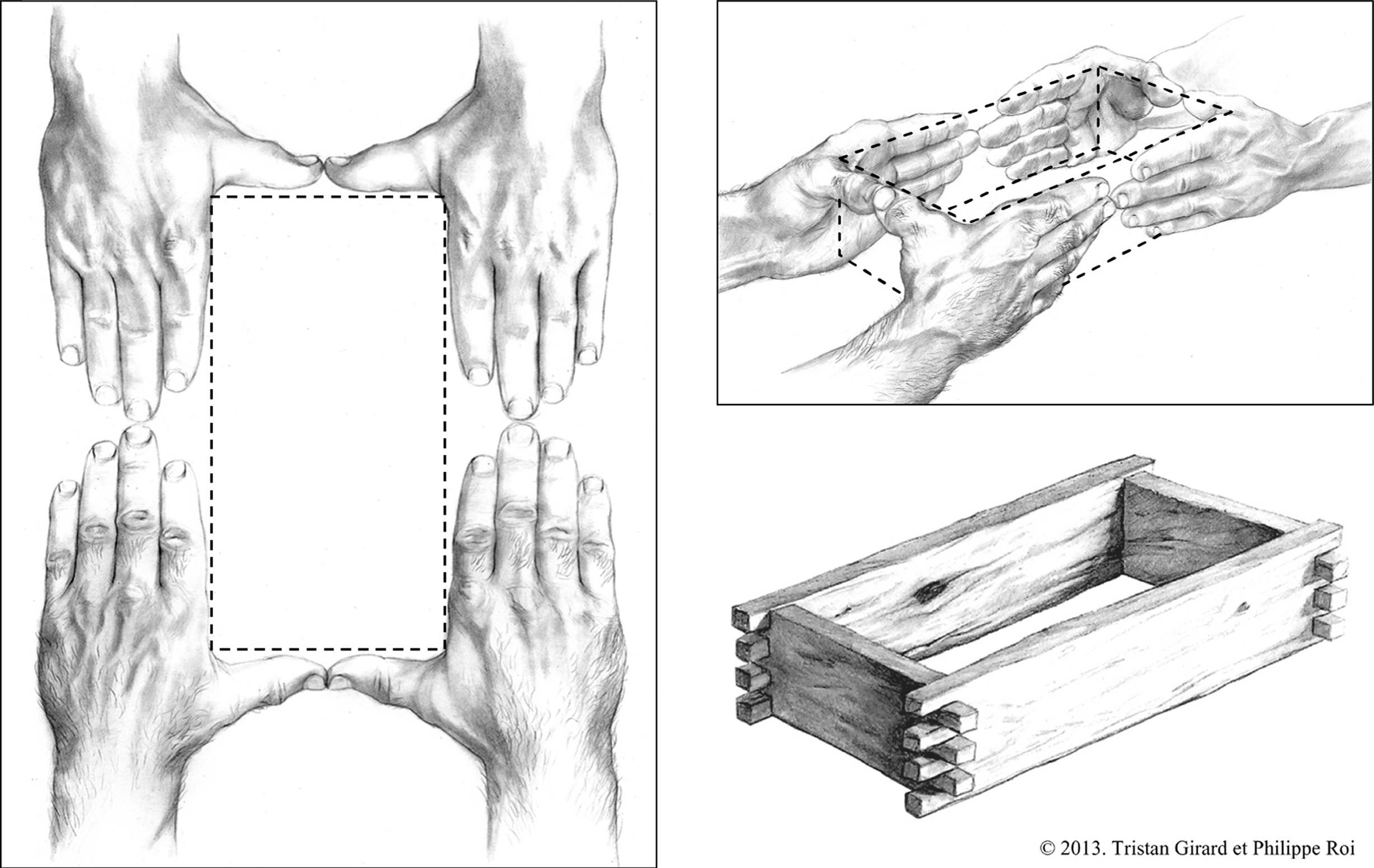 © 2013. Tristan Girard et Philippe Roi