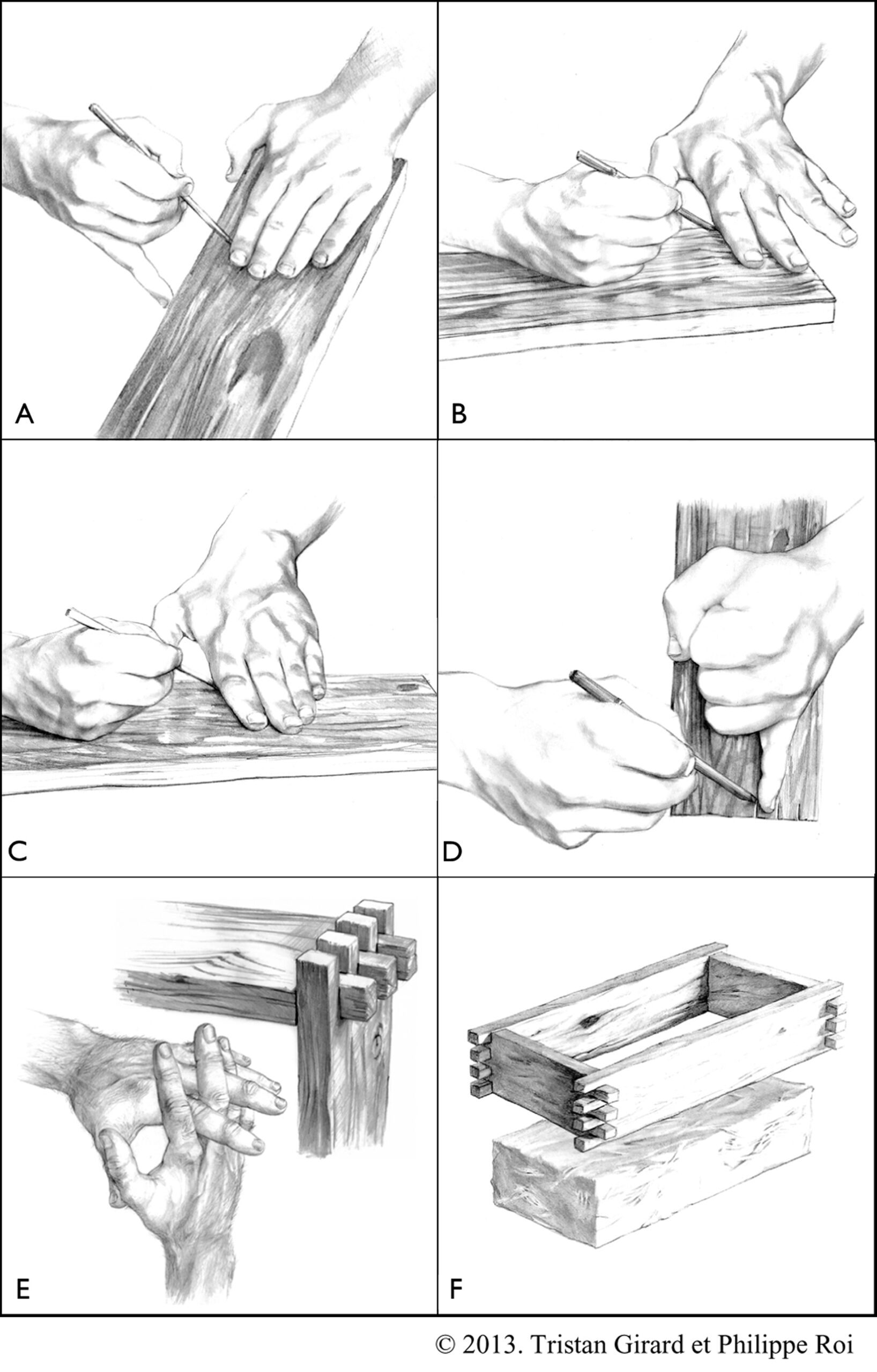 A

B

C

D

E

F

© 2013. Tristan Girard et Philippe Roi